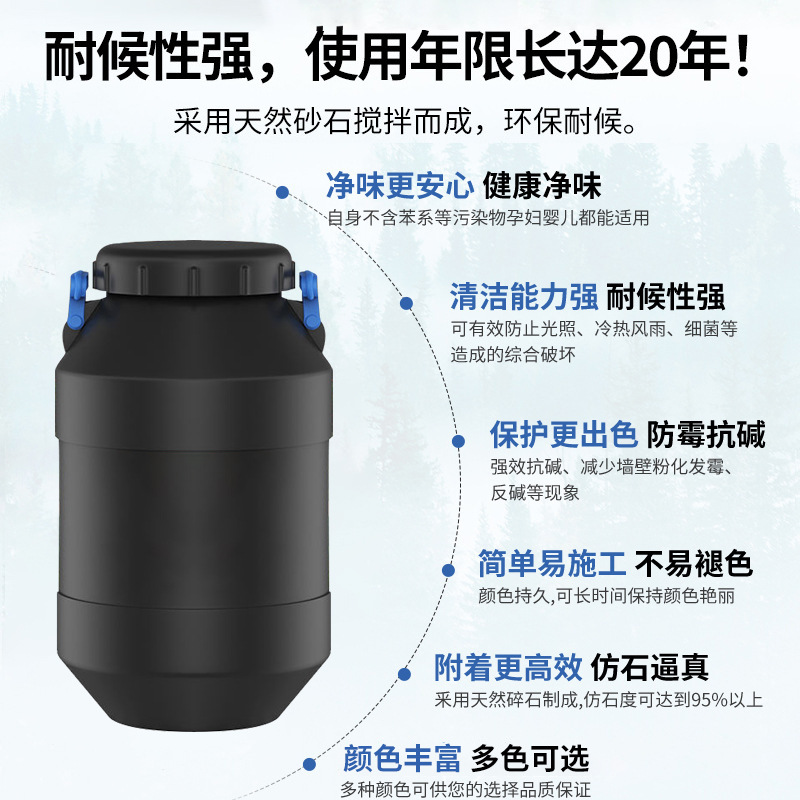 耐候性强，使用年限长达20年！

采用天然砂石搅拌而成，环保耐候。

净味更安心 健康净味
自身不含苯系等污染物孕妇婴儿都能适用

清洁能力强 耐候性强
可有效防止光照、冷热风雨、细菌等造成的综合破坏

保护更出色 防霉抗碱
强效抗碱、减少墙壁粉化发霉、反碱等现象

简单易施工 不易褪色
颜色持久,可长时间保持颜色艳丽

附着更高效 仿石逼真
采用天然碎石制成,仿石度可达到95%以上

颜色丰富 多色可选
多种颜色可供您的选择品质保证