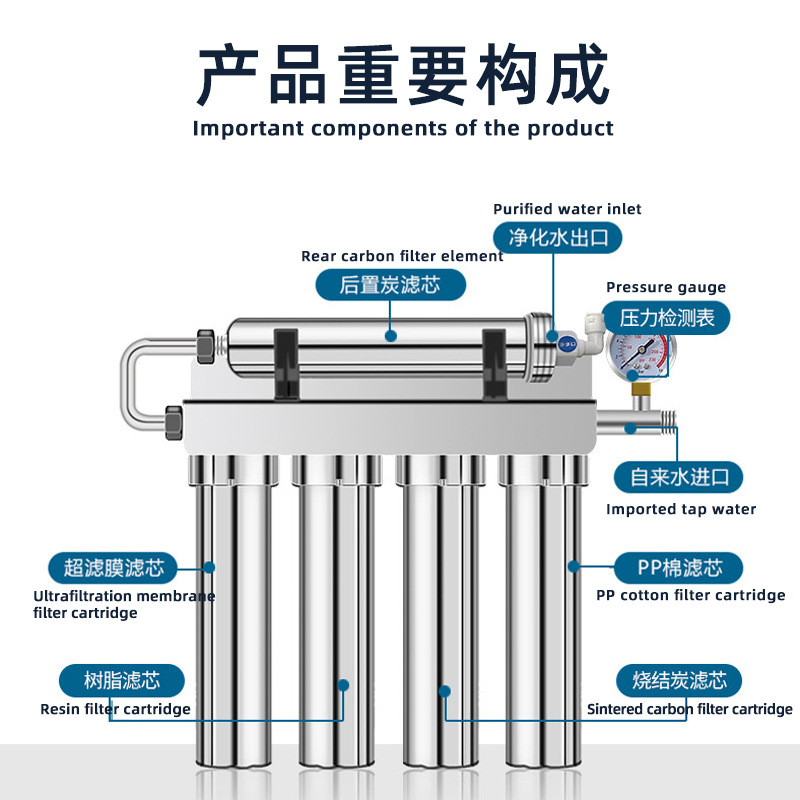 产品重要构成
Important components of the product

Purified water inlet
净化水出口

Rear carbon filter element
后置炭滤芯

Pressure gauge
压力检测表

自来水进口
Imported tap water

超滤膜滤芯
Ultrafiltration membrane filter cartridge

PP棉滤芯
PP cotton filter cartridge

树脂滤芯
Resin filter cartridge

烧结炭滤芯
Sintered carbon filter cartridge