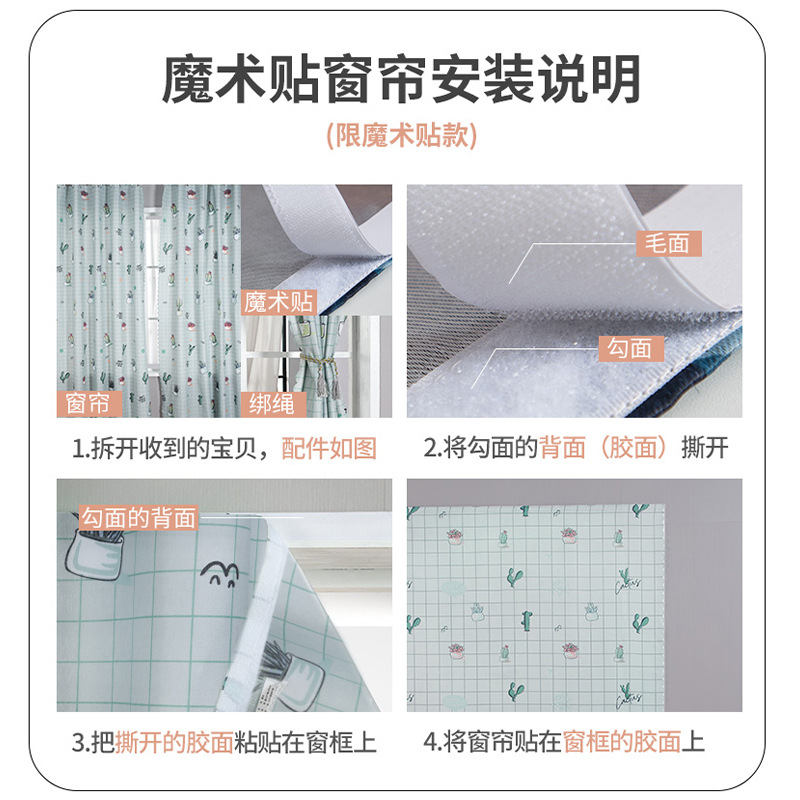 魔术贴窗帘安装说明

(限魔术贴款)

魔术贴

窗帘

绑绳

1.拆开收到的宝贝，配件如图

毛面

勾面

2.将勾面的背面（胶面）撕开

勾面的背面

3.把撕开的胶面粘贴在窗框上

4.将窗帘贴在窗框的胶面上