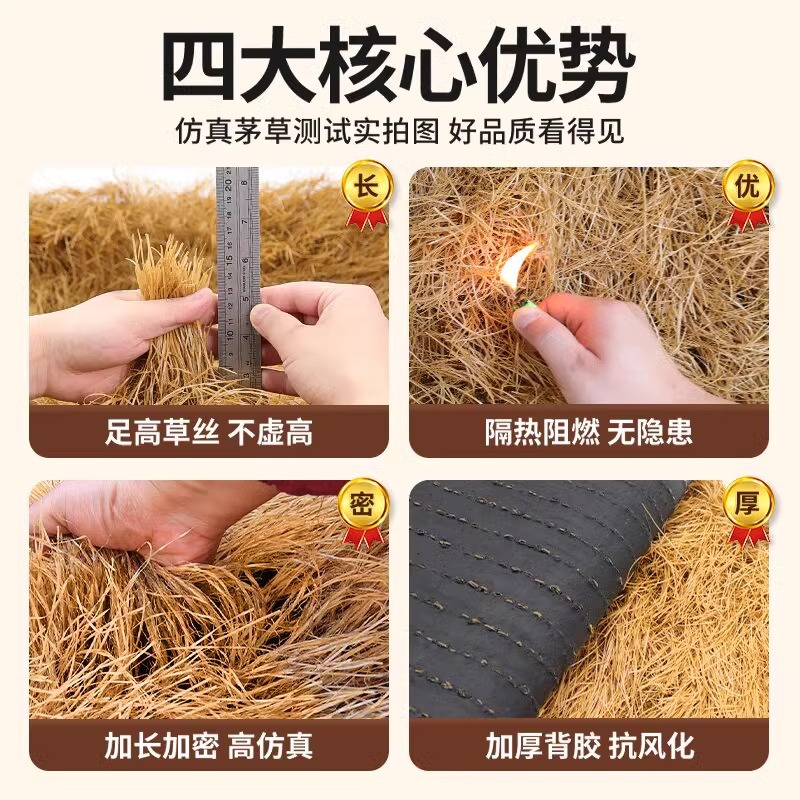 四大核心优势

仿真茅草测试实拍图 好品质看得见

长

足高草丝 不虚高

优

隔热阻燃 无隐患

密

加长加密 高仿真

厚

加厚背胶 抗风化