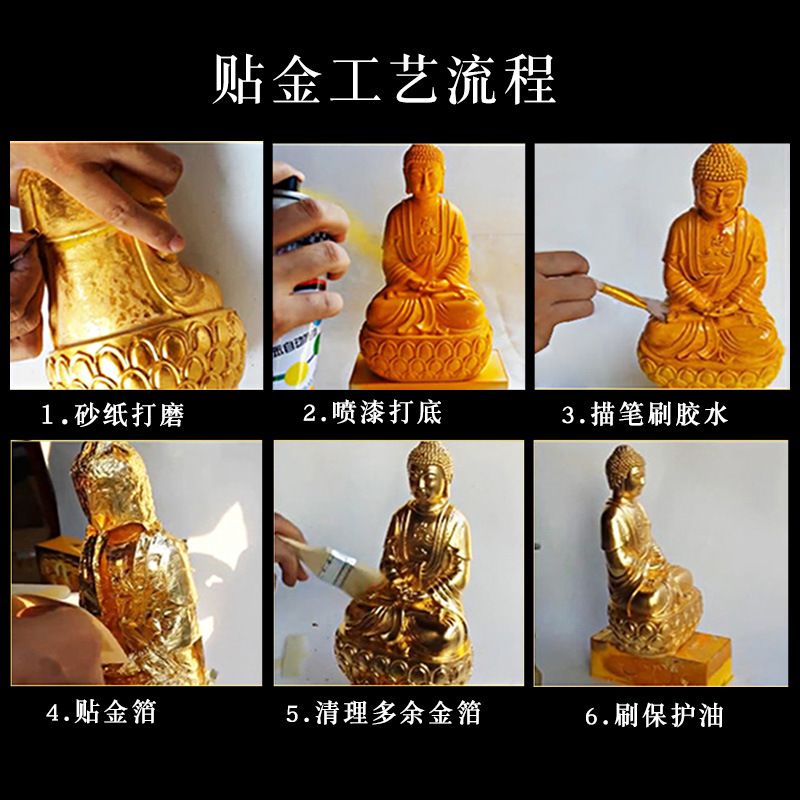 贴金工艺流程

1.砂纸打磨

2.喷漆打底

3.描笔刷胶水

4.贴金箔

5.清理多余金箔

6.刷保护油