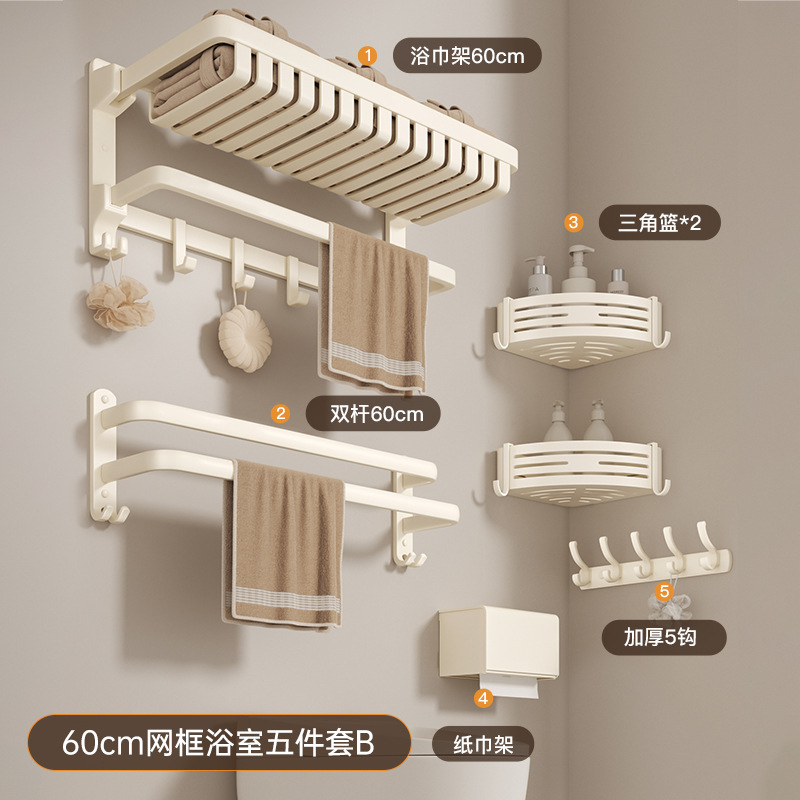 1 浴巾架60cm

3 三角篮*2

2 双杆60cm

5 加厚5钩

4 纸巾架

60cm网框浴室五件套B