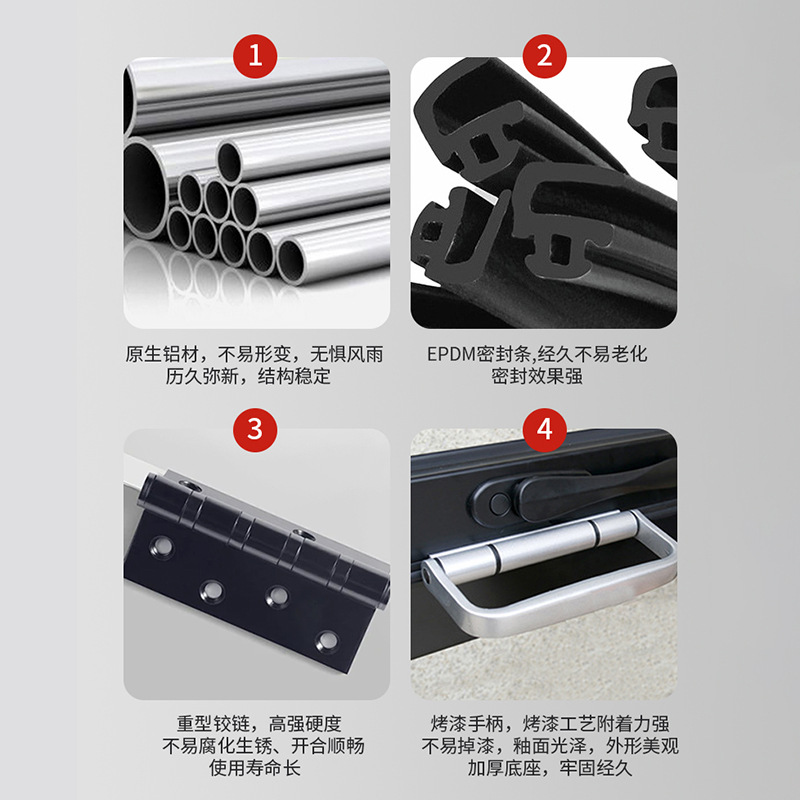 1

原生铝材，不易形变，无惧风雨
历久弥新，结构稳定

2

EPDM密封条,经久不易老化
密封效果强

3

重型铰链，高强硬度
不易腐化生锈、开合顺畅
使用寿命长

4

烤漆手柄，烤漆工艺附着力强
不易掉漆，釉面光泽，外形美观
加厚底座，牢固经久