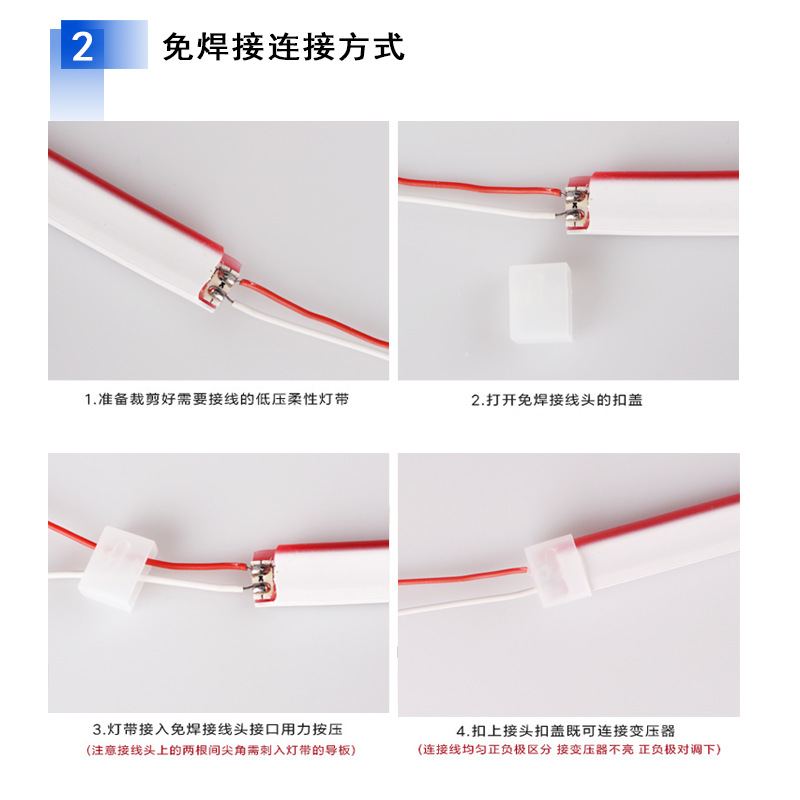 2 免焊接连接方式

1.准备裁剪好需要接线的低压柔性灯带

2.打开免焊接线头的扣盖

3.灯带接入免焊接线头接口用力按压
(注意接线头上的两根间尖角需刺入灯带的导板)

4.扣上接头扣盖既可连接变压器
(连接线均匀正负极区分 接变压器不亮 正负极对调下)