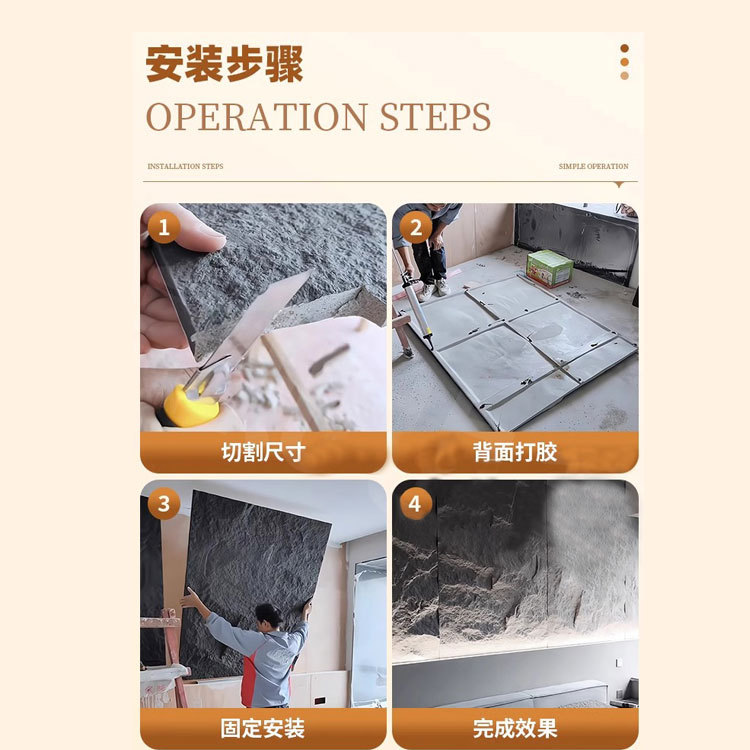 安装步骤

OPERATION STEPS

INSTALLATION STEPS

SIMPLE OPERATION

1

切割尺寸

2

背面打胶

3

固定安装

4

完成效果