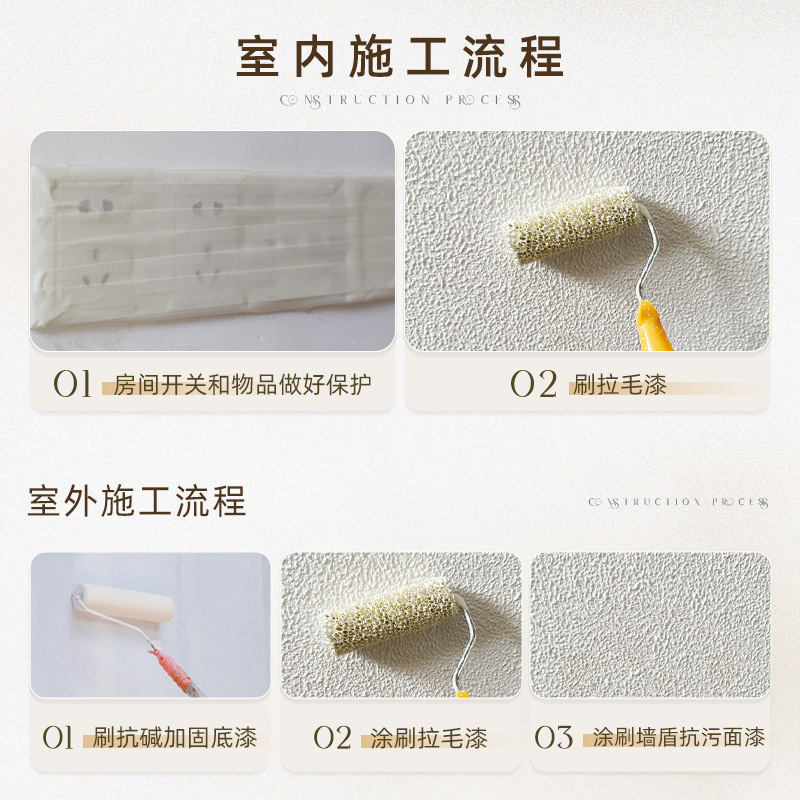 室内施工流程

CONSTRUCTION PROCESS

01 房间开关和物品做好保护

02 刷拉毛漆

室外施工流程

CONSTRUCTION PROCESS

01 刷抗碱加固底漆

02 涂刷拉毛漆

03 涂刷墙盾抗污面漆